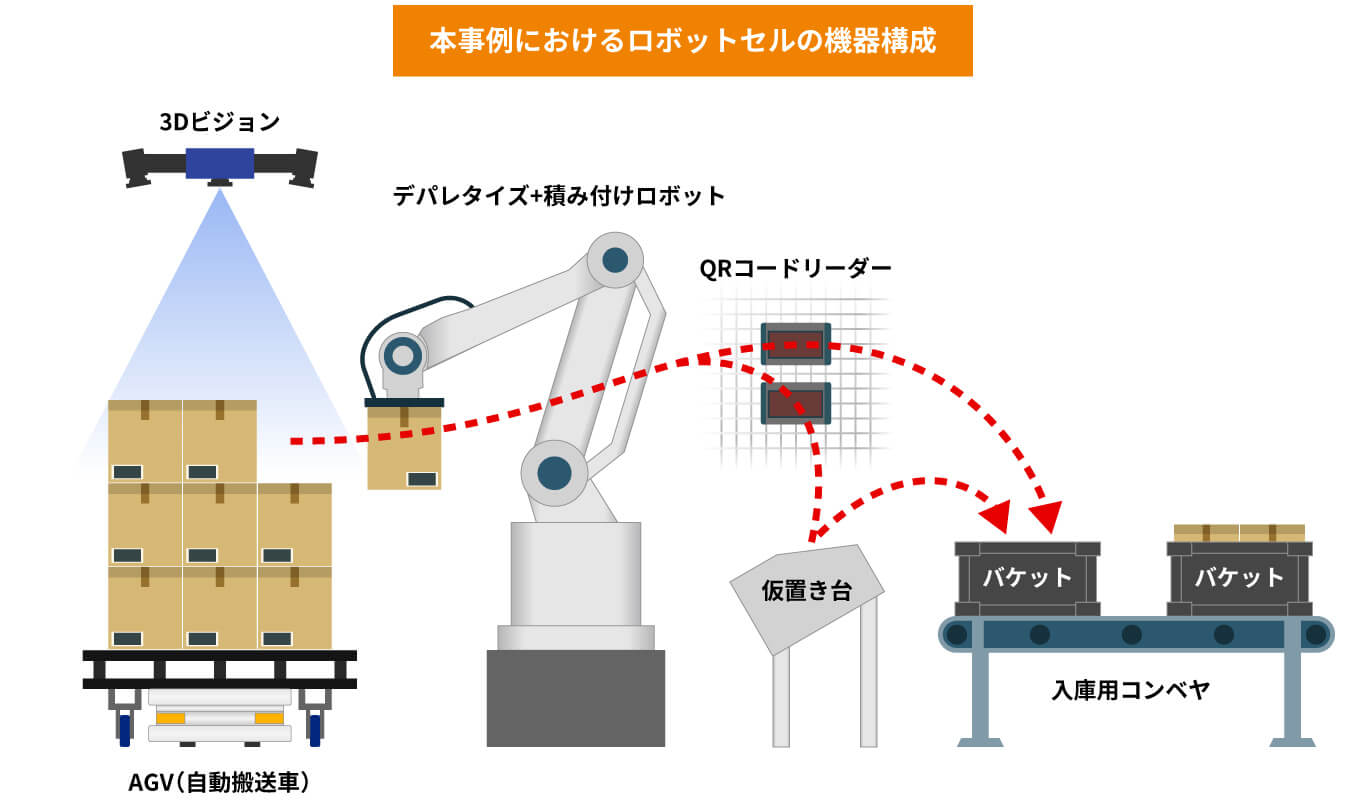 本事例におけるロボットセルの機器構成

3Dビジョン

デパレタイズ+積み付けロボット

QRコードリーダー

仮置き台

バケット

バケット

入庫用コンベヤ

AGV（自動搬送車）