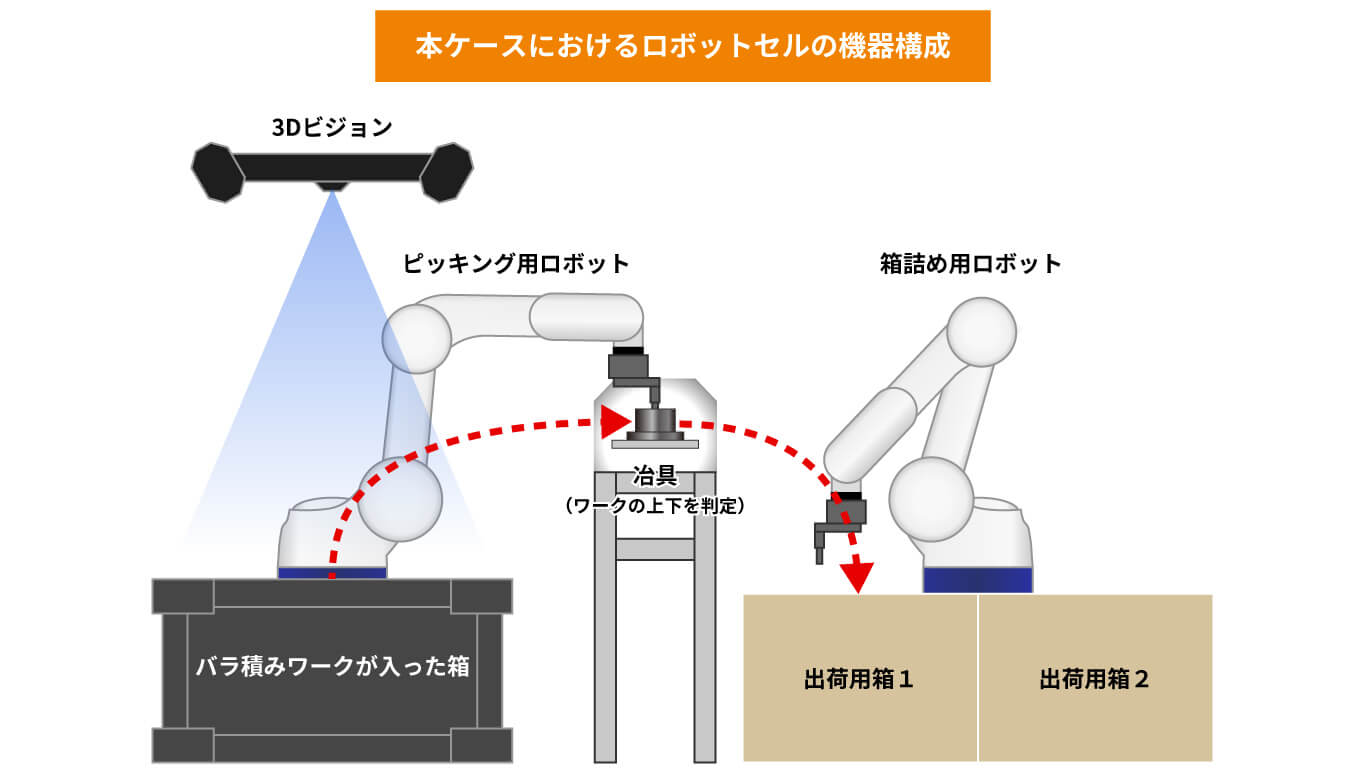 本ケースにおけるロボットセルの機器構成

3Dビジョン

ピッキング用ロボット

箱詰め用ロボット

冶具
（ワークの上下を判定）

バラ積みワークが入った箱

出荷用箱１

出荷用箱２